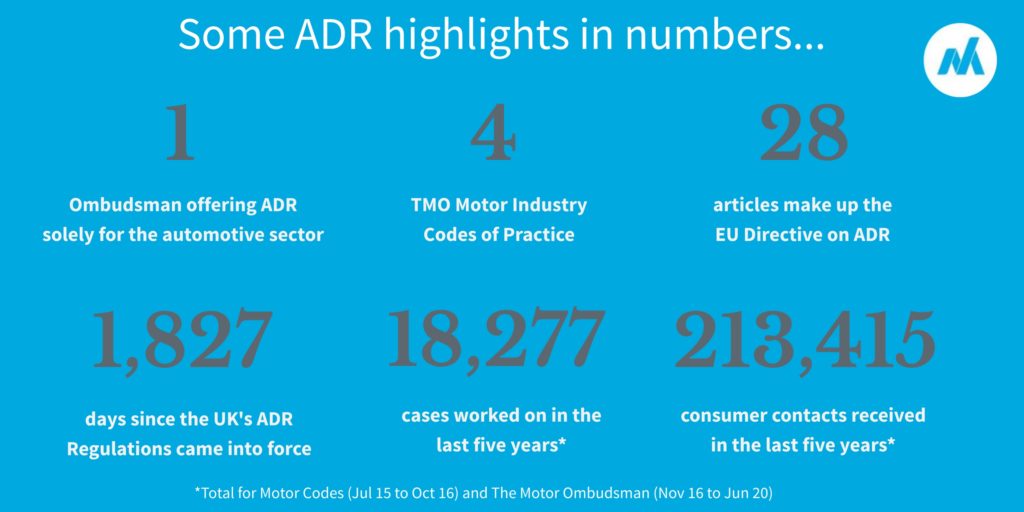 Some ADR highlights in numbers...

1

Ombudsman offering ADR solely for the automotive sector

4

TMO Motor Industry Codes of Practice

28

articles make up the EU Directive on ADR

1,827

days since the UK's ADR Regulations came into force

18,277

cases worked on in the last five years*

213,415

consumer contacts received in the last five years*

*Total for Motor Codes (Jul 15 to Oct 16) and The Motor Ombudsman (Nov 16 to Jun 20)