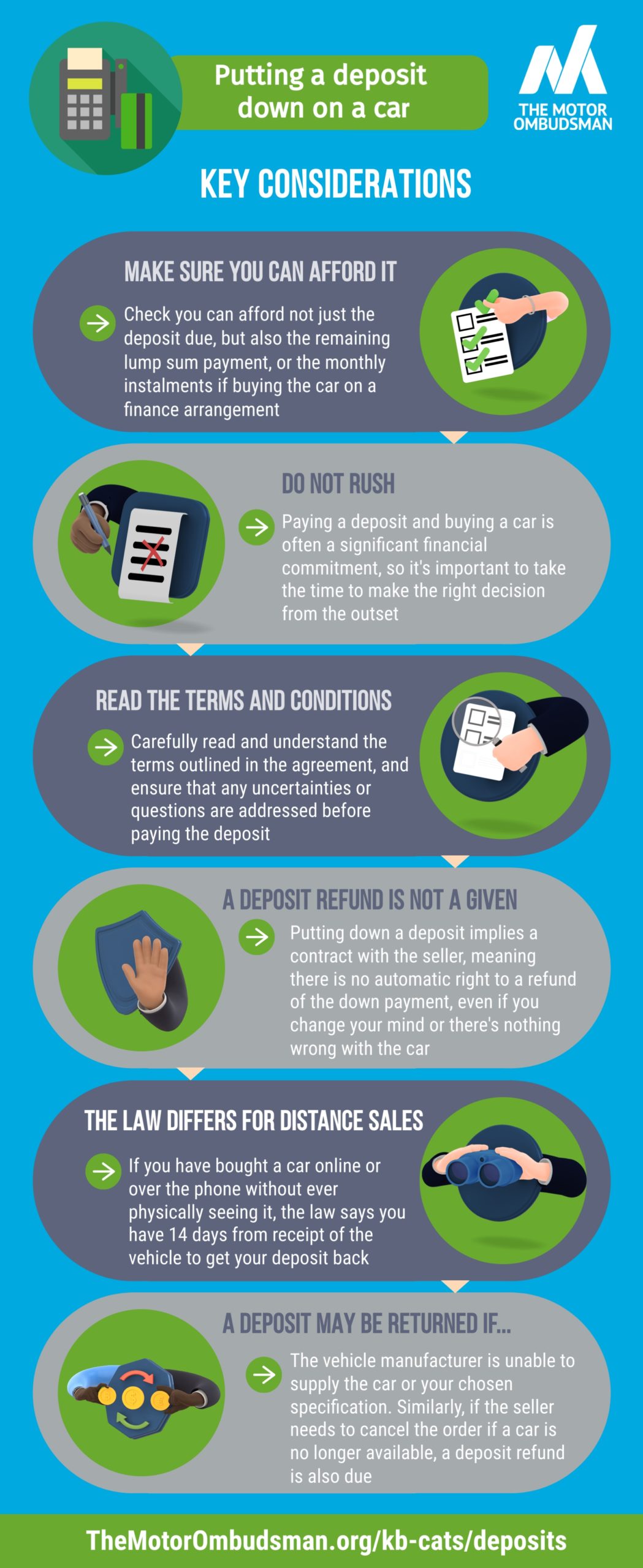 Putting a deposit down on a car

THE MOTOR OMBUDSMAN

KEY CONSIDERATIONS

MAKE SURE YOU CAN AFFORD IT

Check you can afford not just the deposit due, but also the remaining lump sum payment, or the monthly instalments if buying the car on a finance arrangement

DO NOT RUSH

Paying a deposit and buying a car is often a significant financial commitment, so it's important to take the time to make the right decision from the outset

READ THE TERMS AND CONDITIONS

Carefully read and understand the terms outlined in the agreement, and ensure that any uncertainties or questions are addressed before paying the deposit

A DEPOSIT REFUND IS NOT A GIVEN

Putting down a deposit implies a contract with the seller, meaning there is no automatic right to a refund of the down payment, even if you change your mind or there's nothing wrong with the car

THE LAW DIFFERS FOR DISTANCE SALES

If you have bought a car online or over the phone without ever physically seeing it, the law says you have 14 days from receipt of the vehicle to get your deposit back

A DEPOSIT MAY BE RETURNED IF...

The vehicle manufacturer is unable to supply the car or your chosen specification. Similarly, if the seller needs to cancel the order if a car is no longer available, a deposit refund is also due

TheMotorOmbudsman.org/kb-cats/deposits