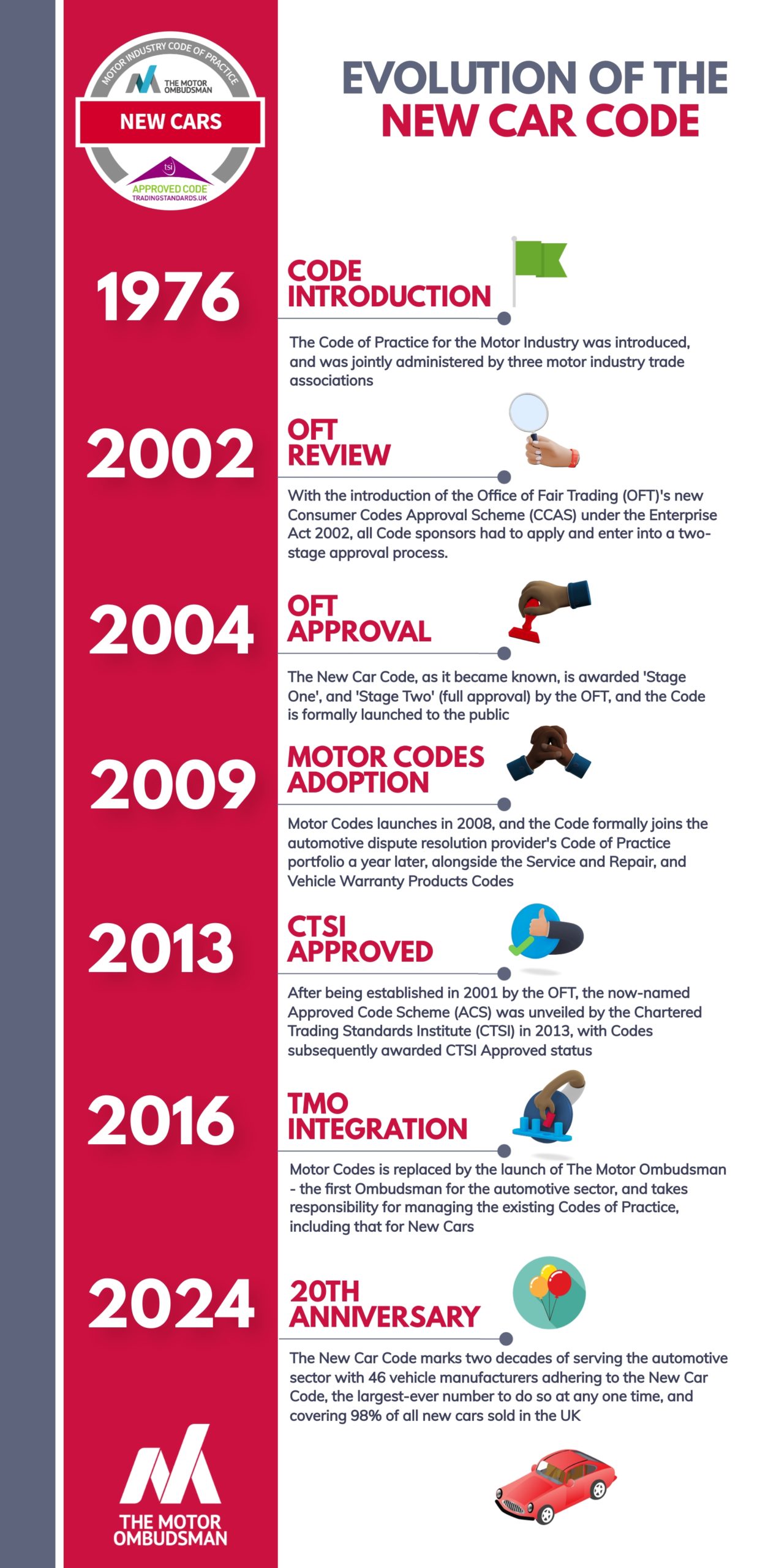 MOTOR INDUSTRY CODE OF PRACTICE
THE MOTOR OMBUDSMAN
NEW CARS
tsi
APPROVED CODE
TRADINGSTANDARDS.UK

EVOLUTION OF THE NEW CAR CODE

1976
CODE INTRODUCTION
The Code of Practice for the Motor Industry was introduced, and was jointly administered by three motor industry trade associations

2002
OFT REVIEW
With the introduction of the Office of Fair Trading (OFT)'s new Consumer Codes Approval Scheme (CCAS) under the Enterprise Act 2002, all Code sponsors had to apply and enter into a two-stage approval process.

2004
OFT APPROVAL
The New Car Code, as it became known, is awarded 'Stage One', and 'Stage Two' (full approval) by the OFT, and the Code is formally launched to the public

2009
MOTOR CODES ADOPTION
Motor Codes launches in 2008, and the Code formally joins the automotive dispute resolution provider's Code of Practice portfolio a year later, alongside the Service and Repair, and Vehicle Warranty Products Codes

2013
CTSI APPROVED
After being established in 2001 by the OFT, the now-named Approved Code Scheme (ACS) was unveiled by the Chartered Trading Standards Institute (CTSI) in 2013, with Codes subsequently awarded CTSI Approved status

2016
TMO INTEGRATION
Motor Codes is replaced by the launch of The Motor Ombudsman - the first Ombudsman for the automotive sector, and takes responsibility for managing the existing Codes of Practice, including that for New Cars

2024
20TH ANNIVERSARY
The New Car Code marks two decades of serving the automotive sector with 46 vehicle manufacturers adhering to the New Car Code, the largest-ever number to do so at any one time, and covering 98% of all new cars sold in the UK

THE MOTOR OMBUDSMAN