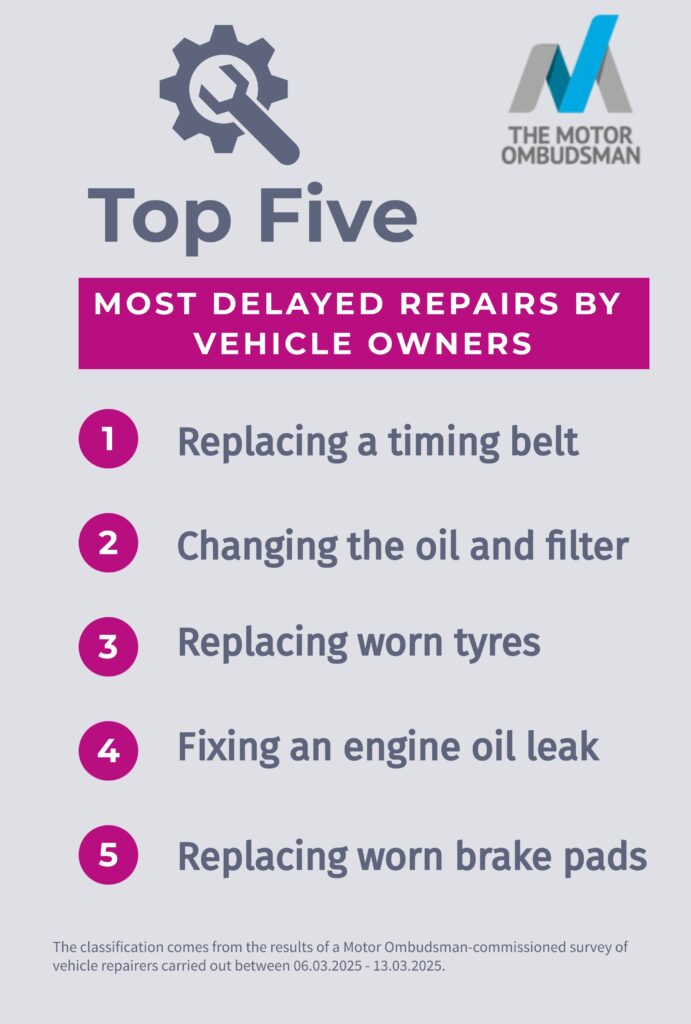 THE MOTOR OMBUDSMAN

Top Five

MOST DELAYED REPAIRS BY VEHICLE OWNERS

1 Replacing a timing belt

2 Changing the oil and filter

3 Replacing worn tyres

4 Fixing an engine oil leak

5 Replacing worn brake pads

The classification comes from the results of a Motor Ombudsman-commissioned survey of vehicle repairers carried out between 06.03.2025 - 13.03.2025.