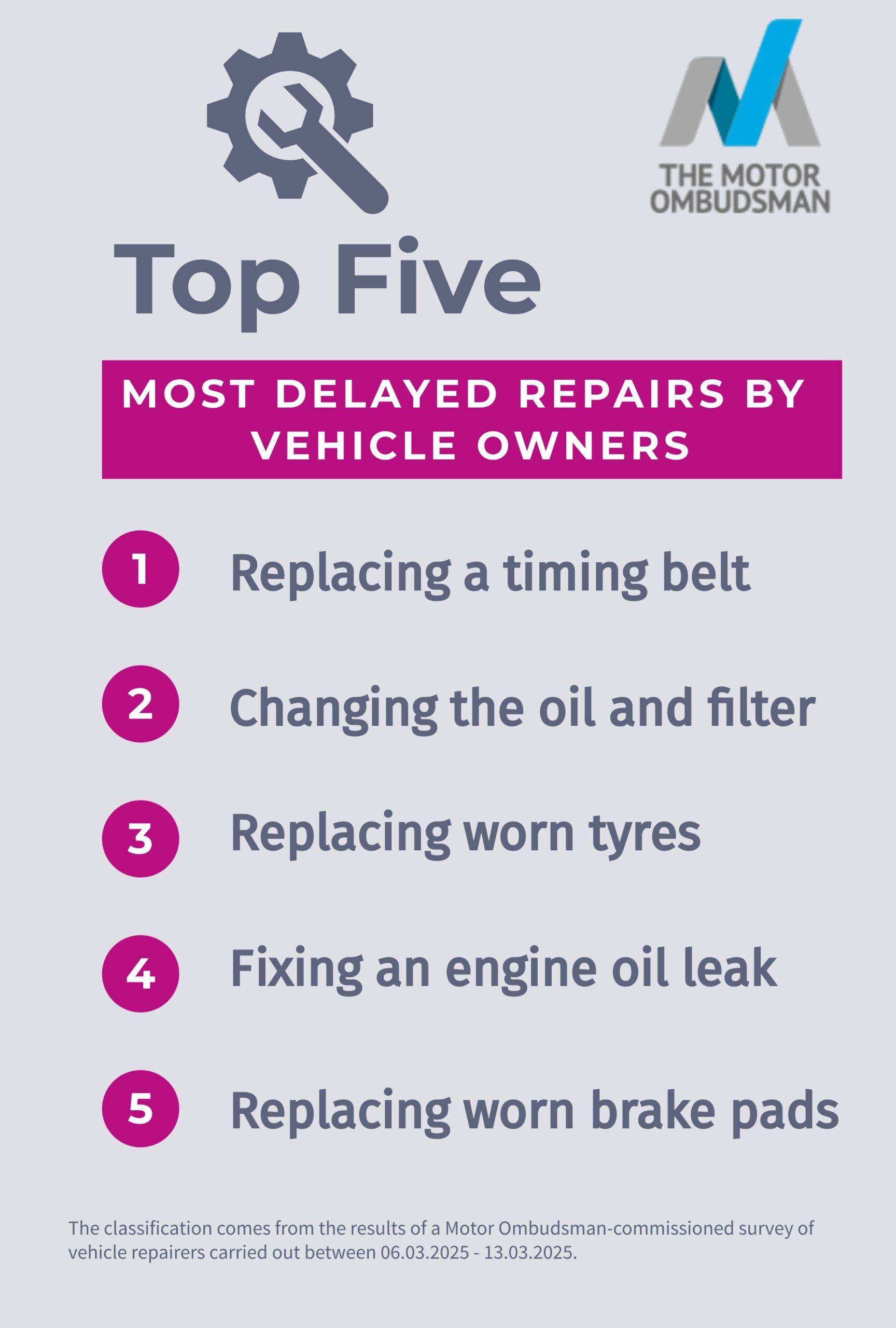 THE MOTOR OMBUDSMAN

Top Five

MOST DELAYED REPAIRS BY VEHICLE OWNERS

1 Replacing a timing belt

2 Changing the oil and filter

3 Replacing worn tyres

4 Fixing an engine oil leak

5 Replacing worn brake pads

The classification comes from the results of a Motor Ombudsman-commissioned survey of vehicle repairers carried out between 06.03.2025 - 13.03.2025.