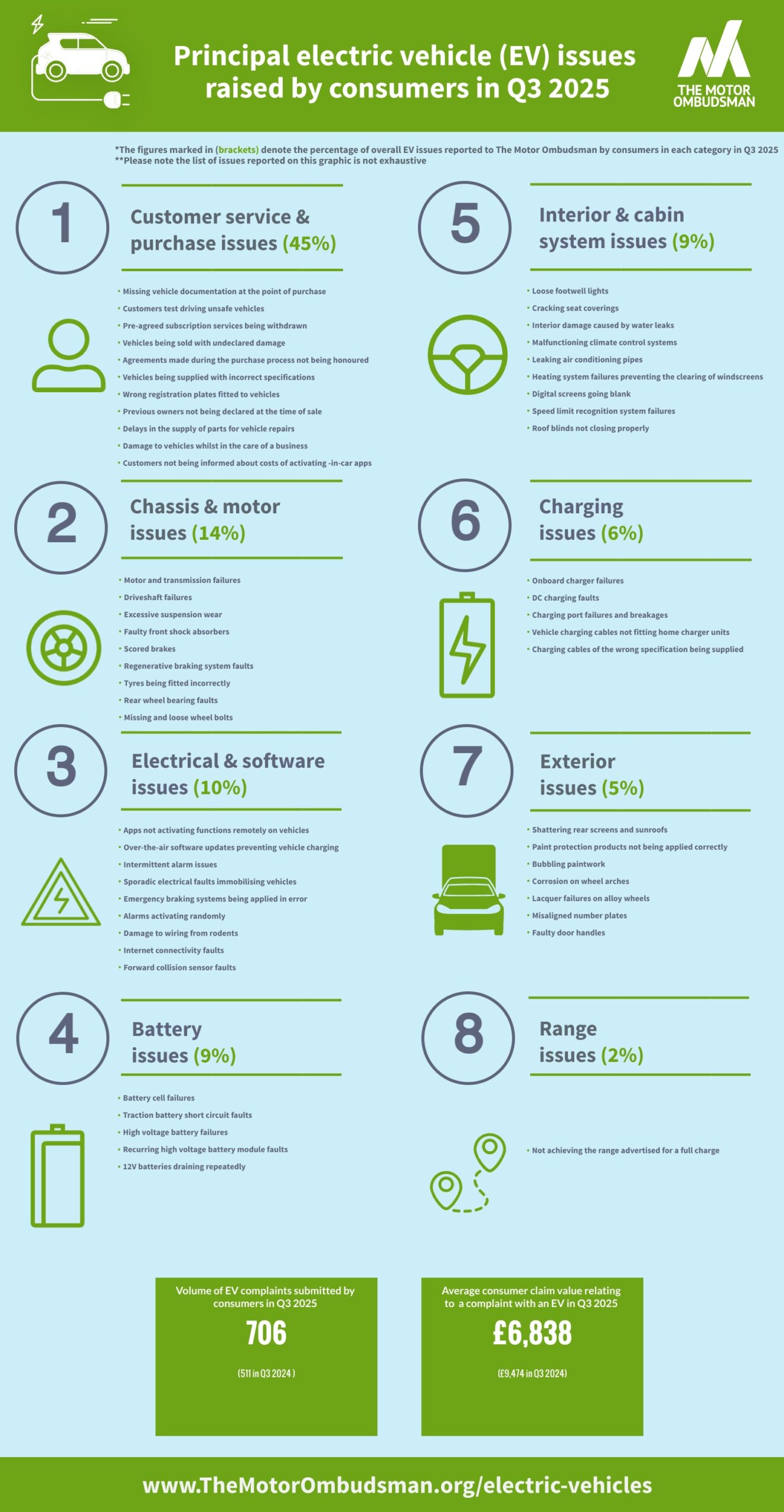 Principal electric vehicle (EV) issues raised by consumers in Q3 2025

THE MOTOR OMBUDSMAN

*The figures marked in (brackets) denote the percentage of overall EV issues reported to The Motor Ombudsman by consumers in each category in Q3 2025
**Please note the list of issues reported on this graphic is not exhaustive

1

Customer service & purchase issues (45%)

• Missing vehicle documentation at the point of purchase
• Customers test driving unsafe vehicles
• Pre-agreed subscription services being withdrawn
• Vehicles being sold with undeclared damage
• Agreements made during the purchase process not being honoured
• Vehicles being supplied with incorrect specifications
• Wrong registration plates fitted to vehicles
• Previous owners not being declared at the time of sale
• Delays in the supply of parts for vehicle repairs
• Damage to vehicles whilst in the care of a business
• Customers not being informed about costs of activating -in-car apps

2

Chassis & motor issues (14%)

• Motor and transmission failures
• Driveshaft failures
• Excessive suspension wear
• Faulty front shock absorbers
• Scored brakes
• Regenerative braking system faults
• Tyres being fitted incorrectly
• Rear wheel bearing faults
• Missing and loose wheel bolts

3

Electrical & software issues (10%)

• Apps not activating functions remotely on vehicles
• Over-the-air software updates preventing vehicle charging
• Intermittent alarm issues
• Sporadic electrical faults immobilising vehicles
• Emergency braking systems being applied in error
• Alarms activating randomly
• Damage to wiring from rodents
• Internet connectivity faults
• Forward collision sensor faults

4

Battery issues (9%)

• Battery cell failures
• Traction battery short circuit faults
• High voltage battery failures
• Recurring high voltage battery module faults
• 12V batteries draining repeatedly

5

Interior & cabin system issues (9%)

• Loose footwell lights
• Cracking seat coverings
• Interior damage caused by water leaks
• Malfunctioning climate control systems
• Leaking air conditioning pipes
• Heating system failures preventing the clearing of windscreens
• Digital screens going blank
• Speed limit recognition system failures
• Roof blinds not closing properly

6

Charging issues (6%)

• Onboard charger failures
• DC charging faults
• Charging port failures and breakages
• Vehicle charging cables not fitting home charger units
• Charging cables of the wrong specification being supplied

7

Exterior issues (5%)

• Shattering rear screens and sunroofs
• Paint protection products not being applied correctly
• Bubbling paintwork
• Corrosion on wheel arches
• Lacquer failures on alloy wheels
• Misaligned number plates
• Faulty door handles

8

Range issues (2%)

• Not achieving the range advertised for a full charge

Volume of EV complaints submitted by consumers in Q3 2025

706

(511 in Q3 2024 )

Average consumer claim value relating to a complaint with an EV in Q3 2025

£6,838

(£9,474 in Q3 2024)

www.TheMotorOmbudsman.org/electric-vehicles